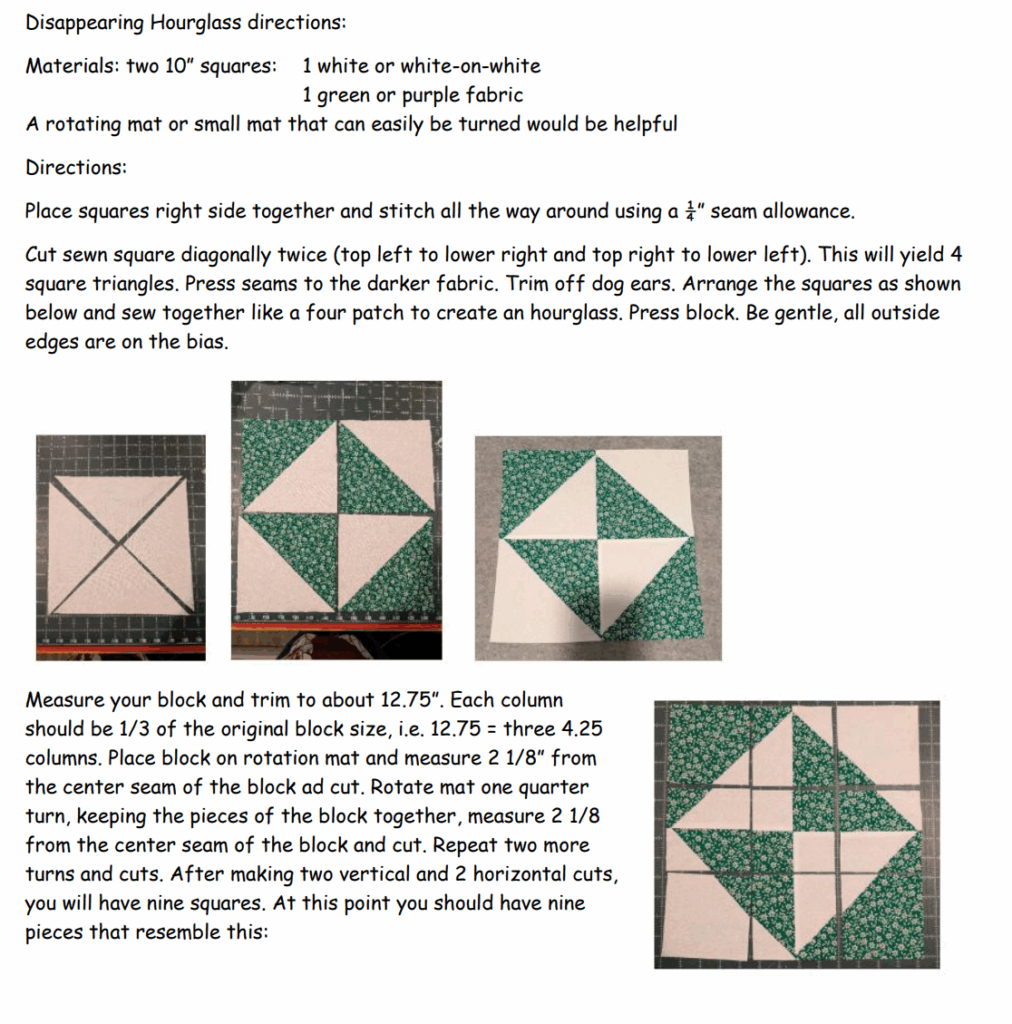 Disappearing Hourglass directions:

Materials: two 10" squares: 1 white or white-on-white
1 green or purple fabric
A rotating mat or small mat that can easily be turned would be helpful

Directions:

Place squares right side together and stitch all the way around using a $\frac{1}{4}$" seam allowance.

Cut sewn square diagonally twice (top left to lower right and top right to lower left). This will yield 4 square triangles. Press seams to the darker fabric. Trim off dog ears. Arrange the squares as shown below and sew together like a four patch to create an hourglass. Press block. Be gentle, all outside edges are on the bias.

Measure your block and trim to about 12.75". Each column should be 1/3 of the original block size, i.e. 12.75 = three 4.25 columns. Place block on rotation mat and measure 2 1/8" from the center seam of the block ad cut. Rotate mat one quarter turn, keeping the pieces of the block together, measure 2 1/8 from the center seam of the block and cut. Repeat two more turns and cuts. After making two vertical and 2 horizontal cuts, you will have nine squares. At this point you should have nine pieces that resemble this: