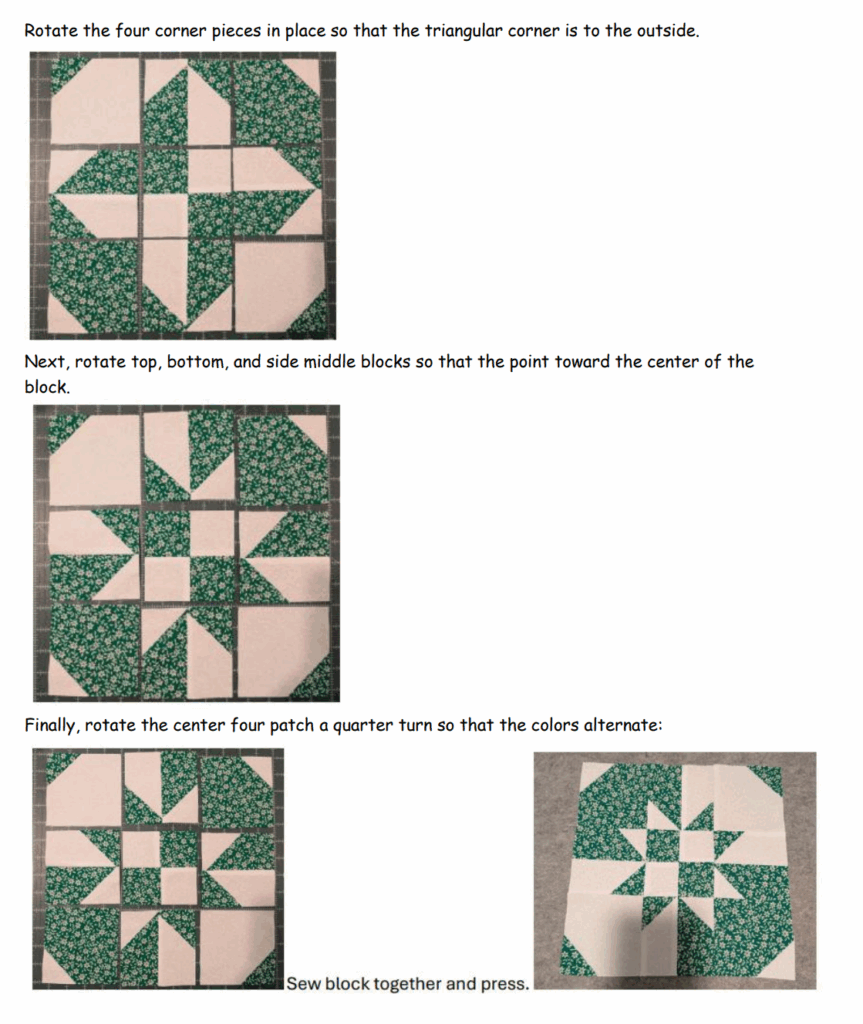 Rotate the four corner pieces in place so that the triangular corner is to the outside.

Next, rotate top, bottom, and side middle blocks so that the point toward the center of the block.

Finally, rotate the center four patch a quarter turn so that the colors alternate:

Sew block together and press.