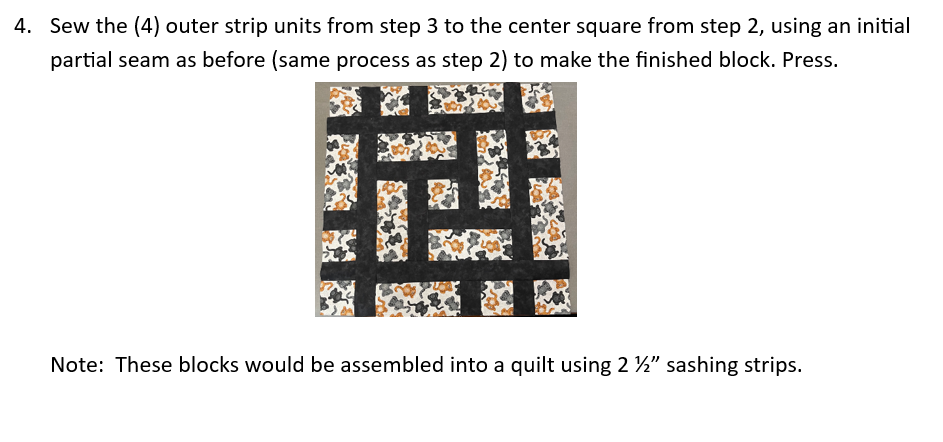 4. Sew the (4) outer strip units from step 3 to the center square from step 2, using an initial partial seam as before (same process as step 2) to make the finished block. Press.

Note: These blocks would be assembled into a quilt using 2 ½" sashing strips.